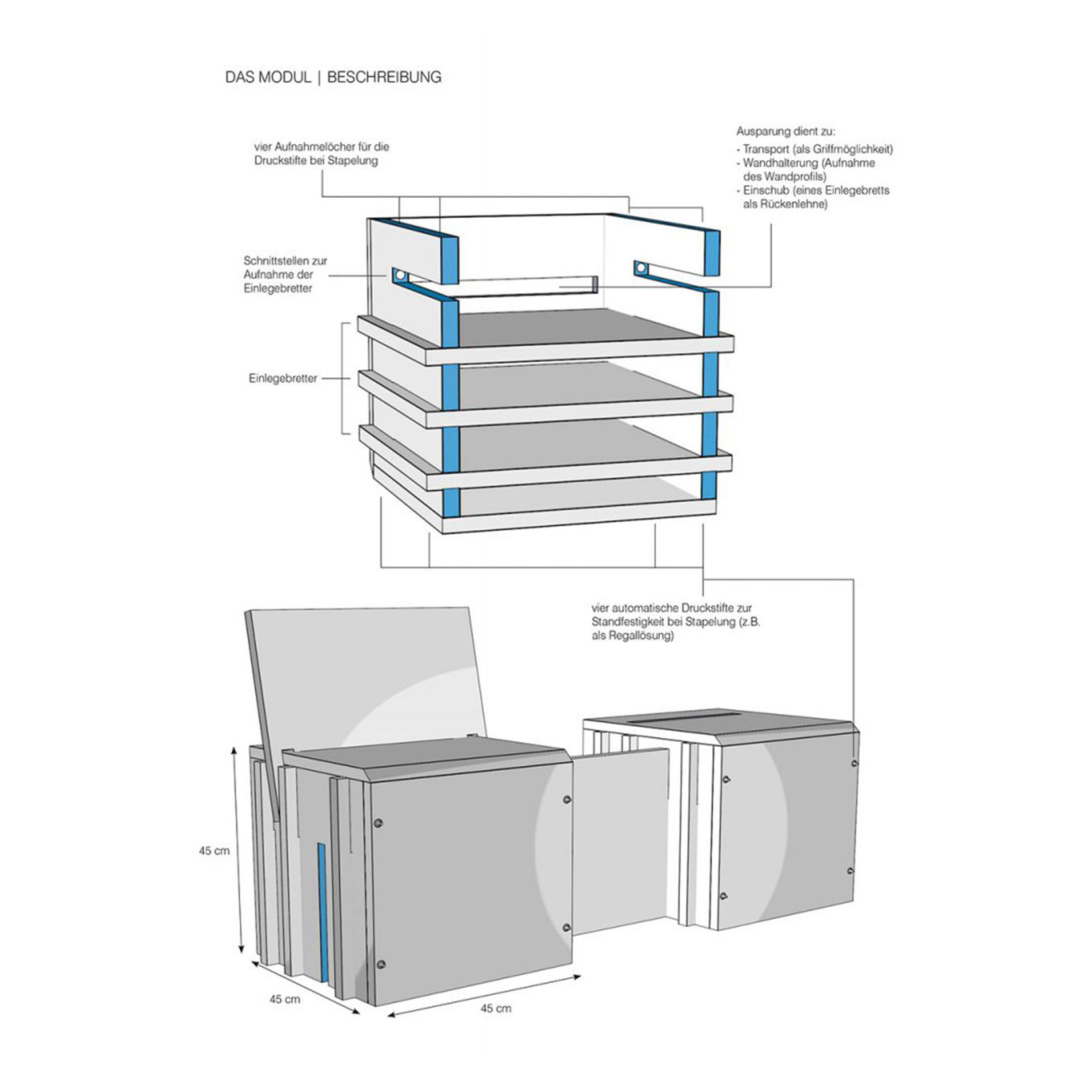 DAS MODUL | BESCHREIBUNG

vier Aufnahmelöcher für die Druckstifte bei Stapelung

Ausparung dient zu:
- Transport (als Griffmöglichkeit)
- Wandhalterung (Aufnahme des Wandprofils)
- Einschub (eines Einlegebretts als Rückenlehne)

Schnittstellen zur Aufnahme der Einlegebretter

Einlegebretter

vier automatische Druckstifte zur Standfestigkeit bei Stapelung (z.B. als Regallösung)

45 cm

45 cm

45 cm