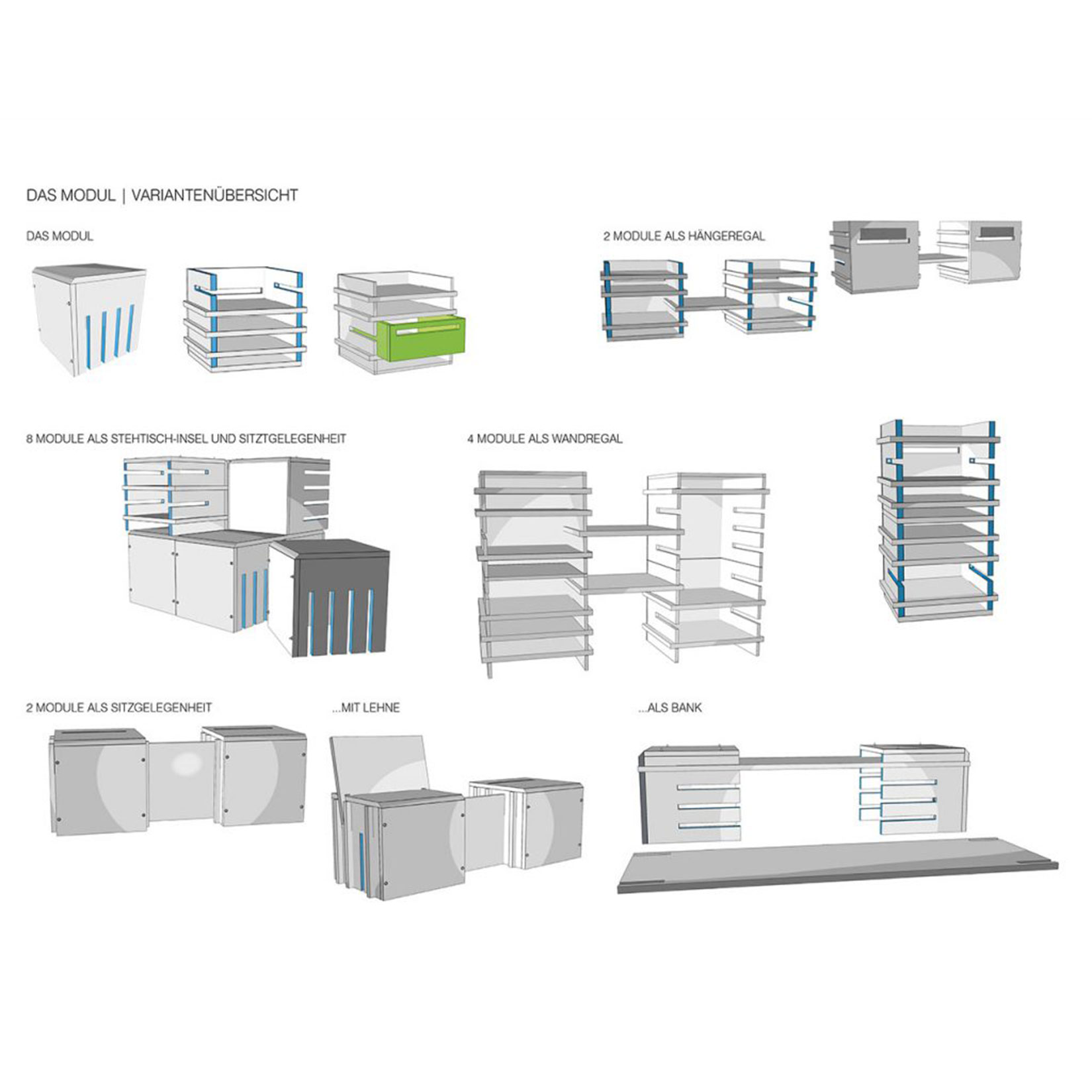 DAS MODUL | VARIANTENÜBERSICHT

DAS MODUL

2 MODULE ALS HÄNGEREGAL

8 MODULE ALS STEHTISCH-INSEL UND SITZTGELEGENHEIT

4 MODULE ALS WANDREGAL

2 MODULE ALS SITZGELEGENHEIT

...MIT LEHNE

...ALS BANK